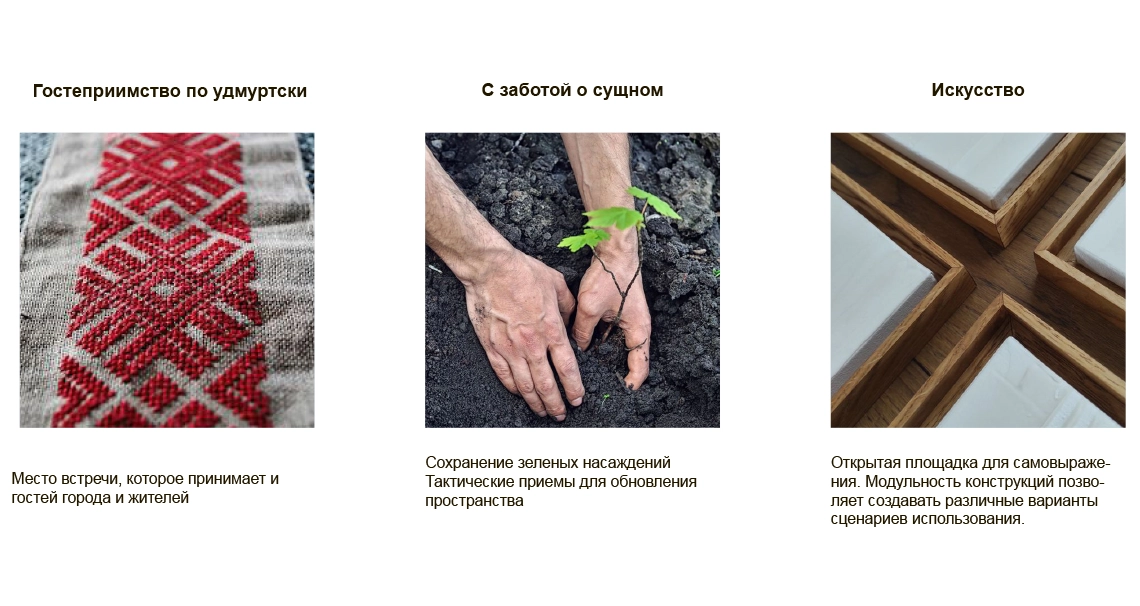 Гостеприимство по удмуртски

Место встречи, которое принимает и гостей города и жителей

С заботой о сущном

Сохранение зеленых насаждений
Тактические приемы для обновления пространства

Искусство

Открытая площадка для самовыражения. Модульность конструкций позволяет создавать различные варианты сценариев использования.